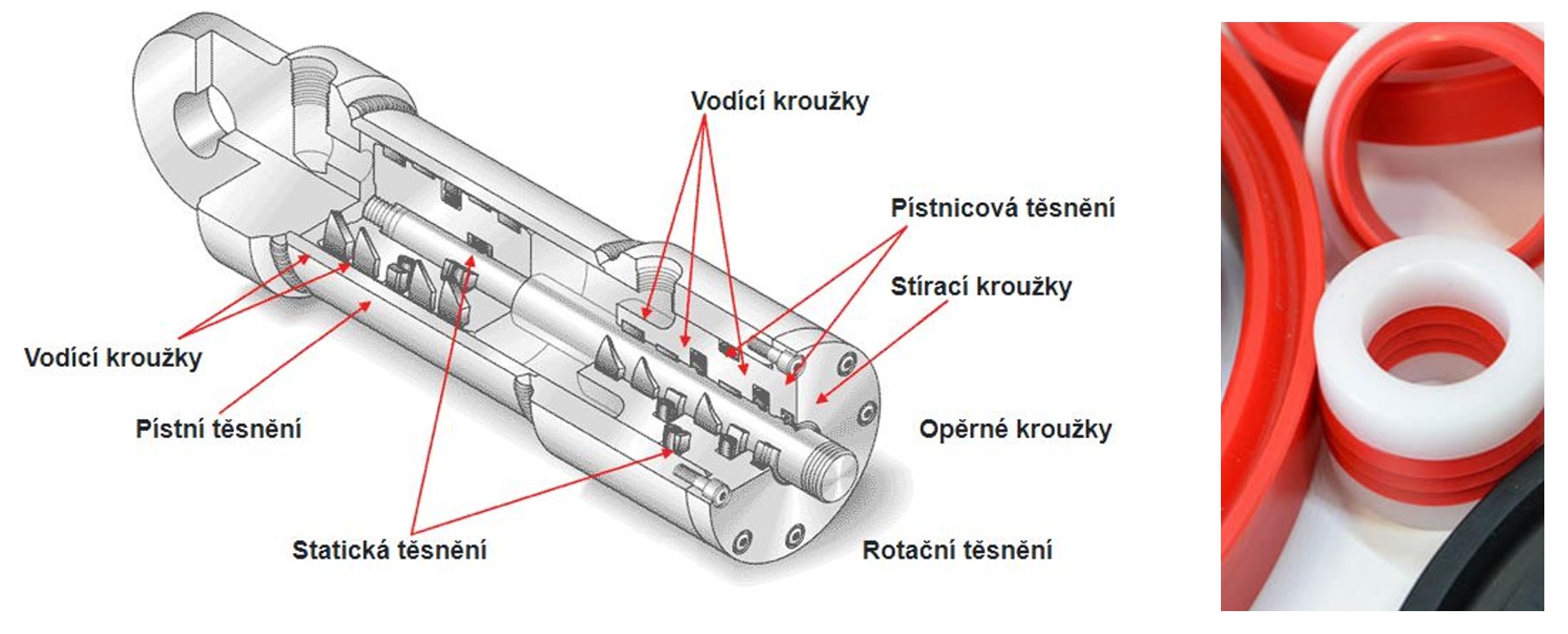 Vodící kroužky

Pístnicová těsnění

Stírací kroužky

Vodící kroužky

Pístní těsnění

Opěrné kroužky

Statická těsnění

Rotační těsnění